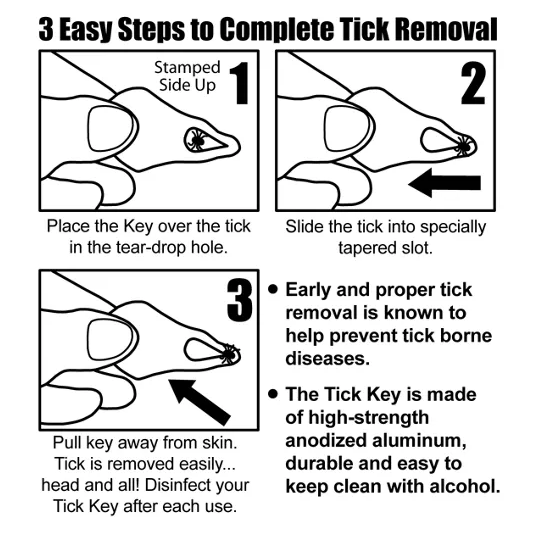 3 Easy Steps to Complete Tick Removal

Stamped Side Up

1

Place the Key over the tick in the tear-drop hole.

2

Slide the tick into specially tapered slot.

3

Pull key away from skin. Tick is removed easily... head and all! Disinfect your Tick Key after each use.

• Early and proper tick removal is known to help prevent tick borne diseases.

• The Tick Key is made of high-strength anodized aluminum, durable and easy to keep clean with alcohol.